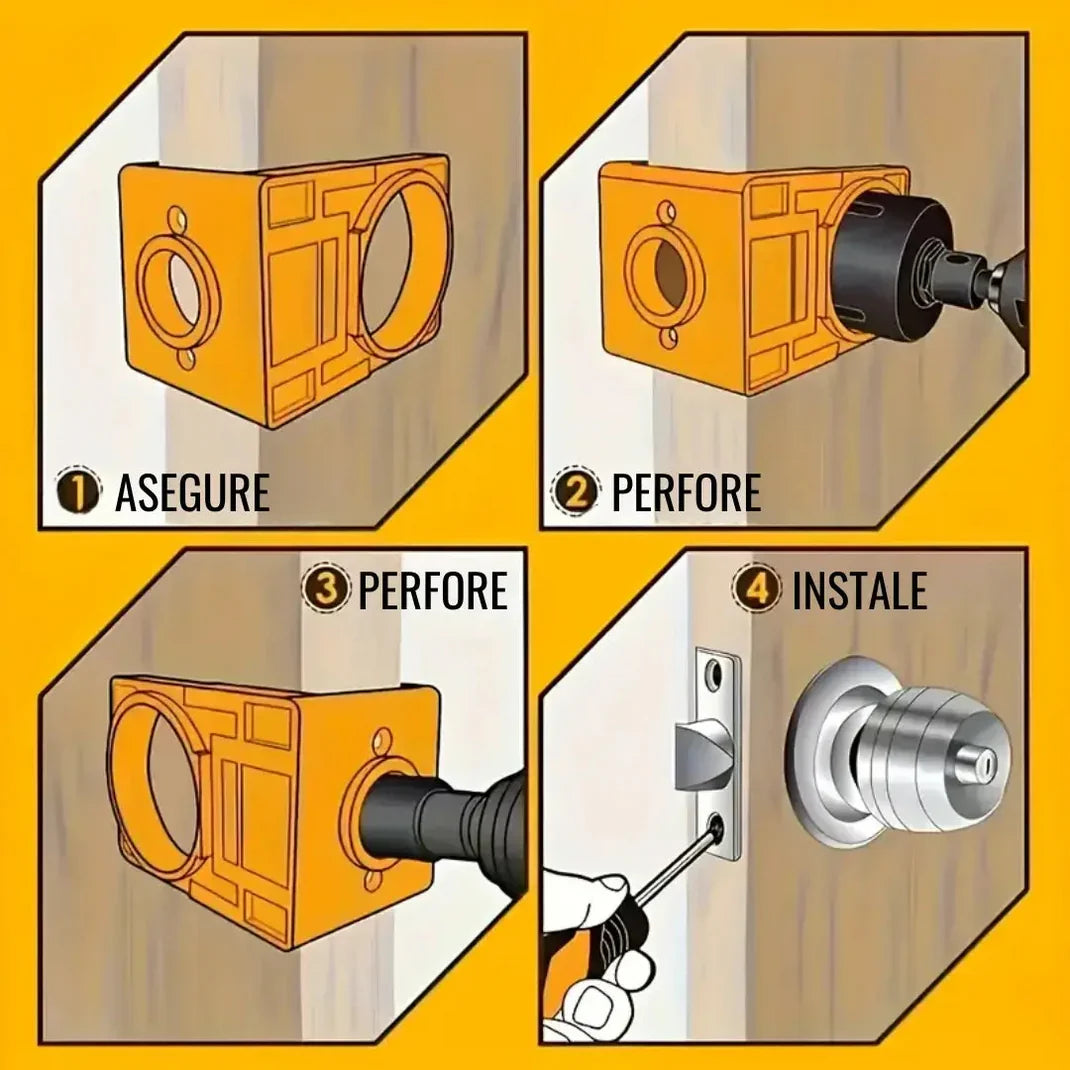 1 ASEGURE

2 PERFORE

3 PERFORE

4 INSTALE