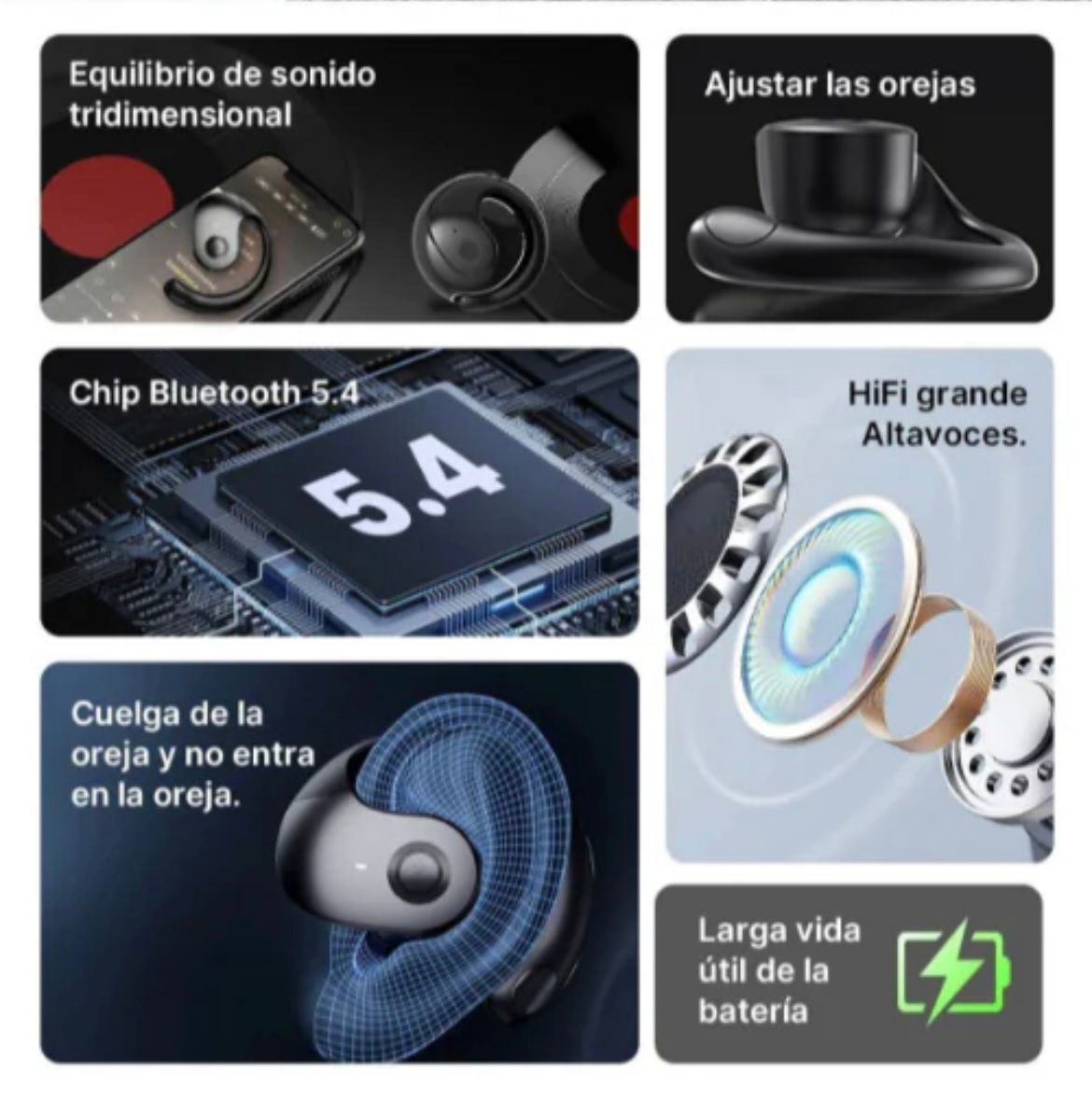 Equilibrio de sonido tridimensional

Ajustar las orejas

Chip Bluetooth 5.4

5.4

HiFi grande Altavoces.

Cuelga de la oreja y no entra en la oreja.

Larga vida útil de la batería