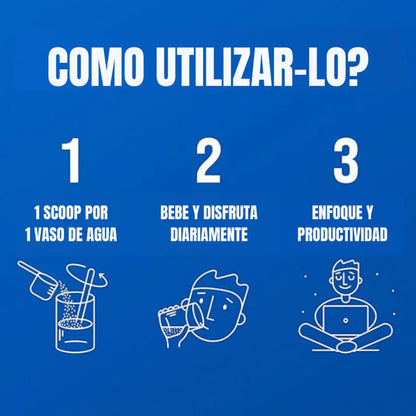 COMO UTILIZAR-LO?

1

1 SCOOP POR 1 VASO DE AGUA

2

BEBE Y DISFRUTA DIARIAMENTE

3

ENFOQUE Y PRODUCTIVIDAD